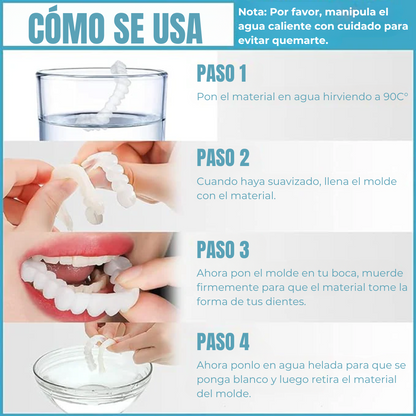 CÓMO SE USA

Nota: Por favor, manipula el agua caliente con cuidado para evitar quemarte.

PASO 1

Pon el material en agua hirviendo a 90C°

PASO 2

Cuando haya suavizado, llena el molde con el material.

PASO 3

Ahora pon el molde en tu boca, muerde firmemente para que el material tome la forma de tus dientes.

PASO 4

Ahora ponlo en agua helada para que se ponga blanco y luego retira el material del molde.