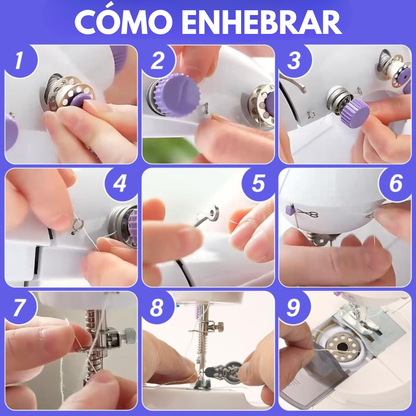 CÓMO ENHEBRAR

1

2

3

4

5

6

7

8

9