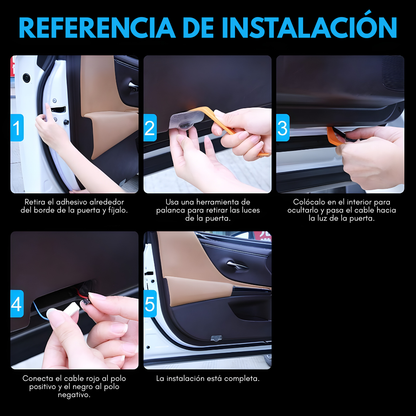 REFERENCIA DE INSTALACIÓN

1

Retira el adhesivo alrededor del borde de la puerta y fíjalo.

2

Usa una herramienta de palanca para retirar las luces de la puerta.

3

Colócalo en el interior para ocultarlo y pasa el cable hacia la luz de la puerta.

4

Conecta el cable rojo al polo positivo y el negro al polo negativo.

5

La instalación está completa.