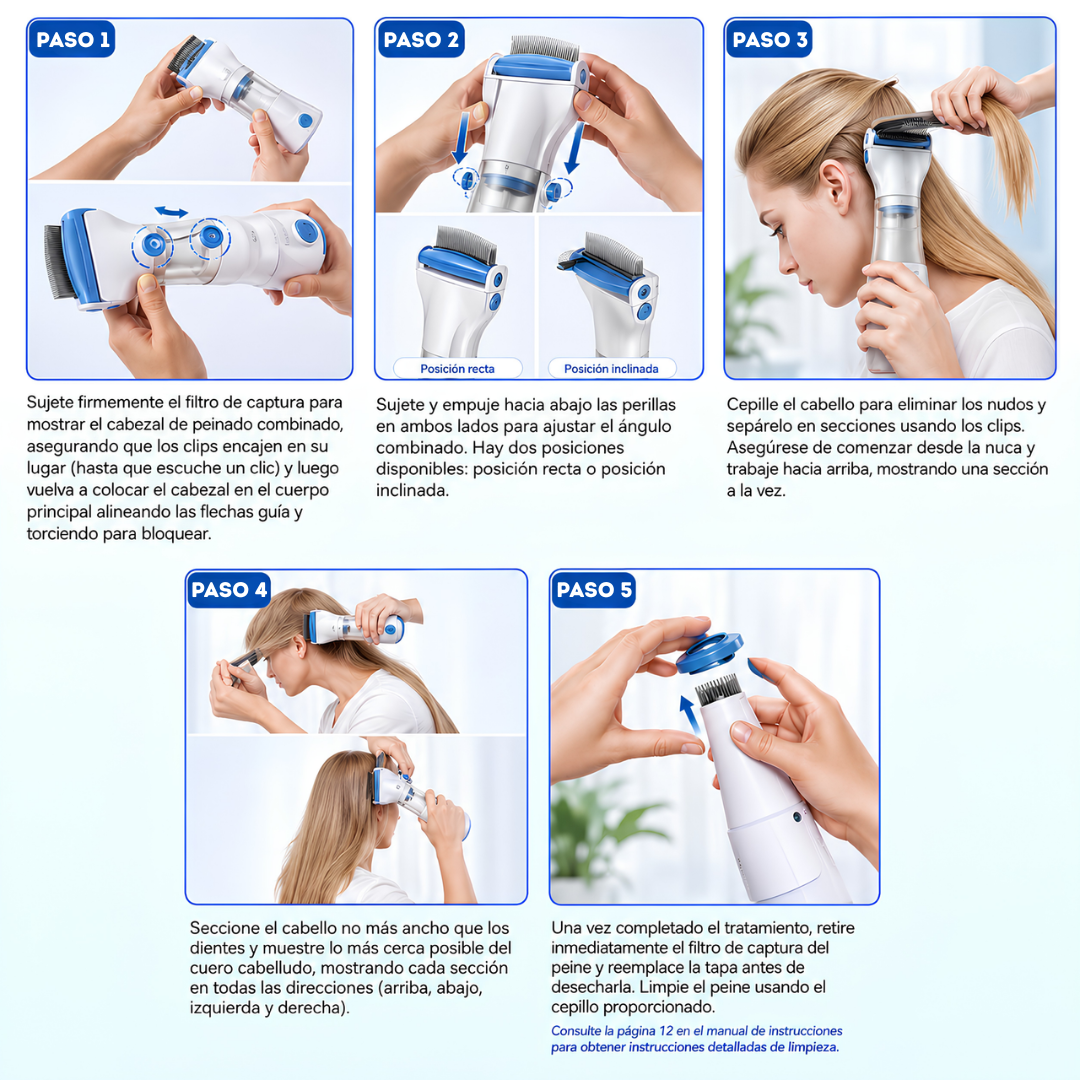 PASO 1

Sujete firmemente el filtro de captura para mostrar el cabezal de peinado combinado, asegurando que los clips encajen en su lugar (hasta que escuche un clic) y luego vuelva a colocar el cabezal en el cuerpo principal alineando las flechas guía y torciendo para bloquear.

PASO 2

Posición recta

Posición inclinada

Sujete y empuje hacia abajo las perillas en ambos lados para ajustar el ángulo combinado. Hay dos posiciones disponibles: posición recta o posición inclinada.

PASO 3

Cepille el cabello para eliminar los nudos y sepárelo en secciones usando los clips. Asegúrese de comenzar desde la nuca y trabaje hacia arriba, mostrando una sección a la vez.

PASO 4

Seccione el cabello no más ancho que los dientes y muestre lo más cerca posible del cuero cabelludo, mostrando cada sección en todas las direcciones (arriba, abajo, izquierda y derecha).

PASO 5

Una vez completado el tratamiento, retire inmediatamente el filtro de captura del peine y reemplace la tapa antes de desecharla. Limpie el peine usando el cepillo proporcionado.

Consulte la página 12 en el manual de instrucciones para obtener instrucciones detalladas de limpieza.