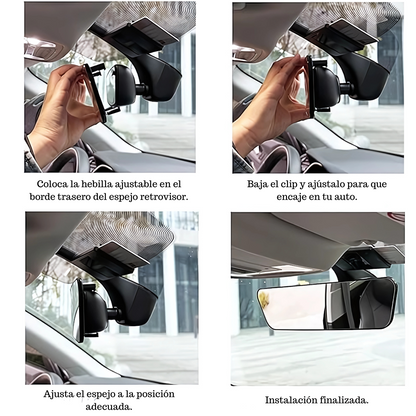 Coloca la hebilla ajustable en el borde trasero del espejo retrovisor.

Baja el clip y ajústalo para que encaje en tu auto.

Ajusta el espejo a la posición adecuada.

Instalación finalizada.