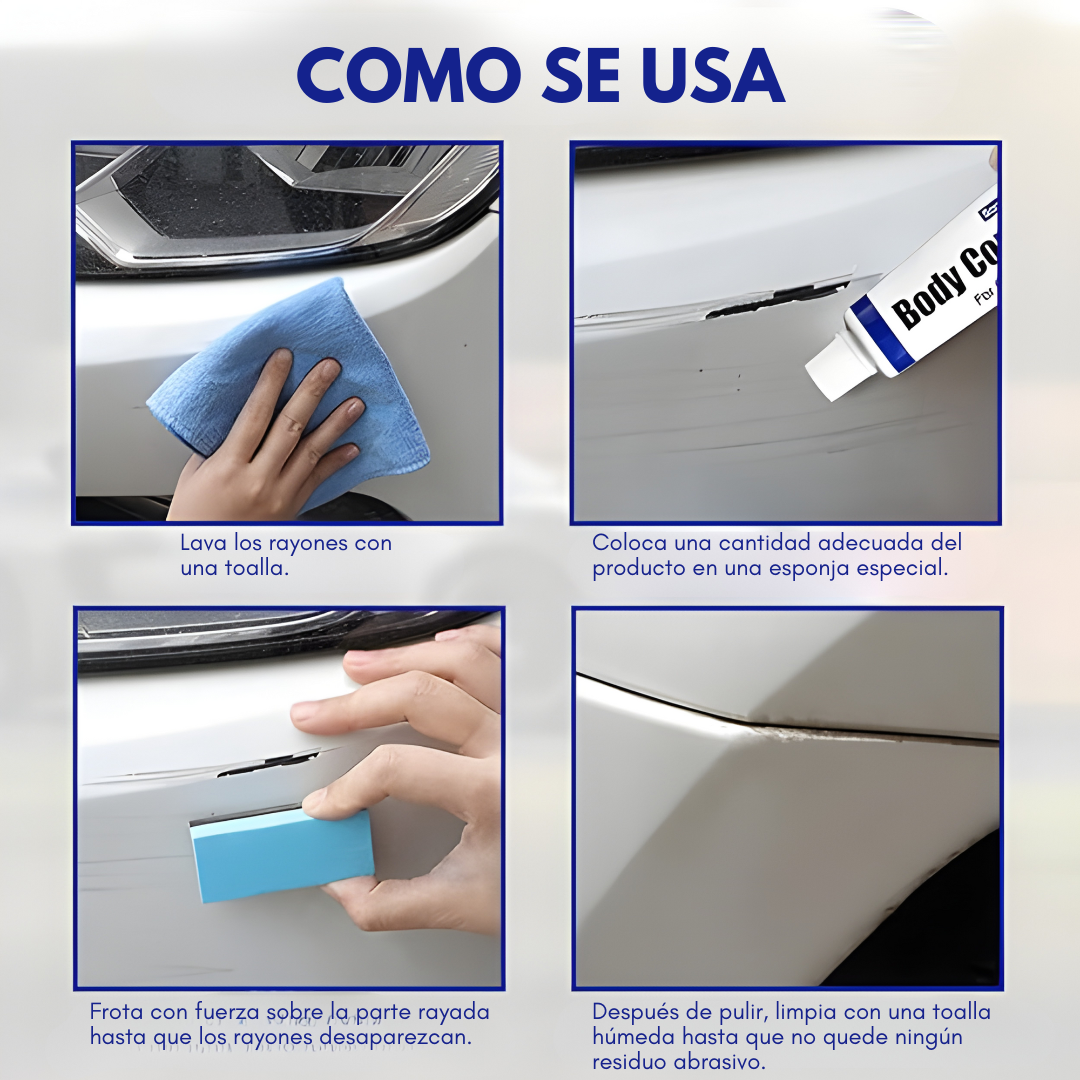 COMO SE USA

Body Co
For

Lava los rayones con una toalla.

Coloca una cantidad adecuada del producto en una esponja especial.

Frota con fuerza sobre la parte rayada hasta que los rayones desaparezcan.

Después de pulir, limpia con una toalla húmeda hasta que no quede ningún residuo abrasivo.