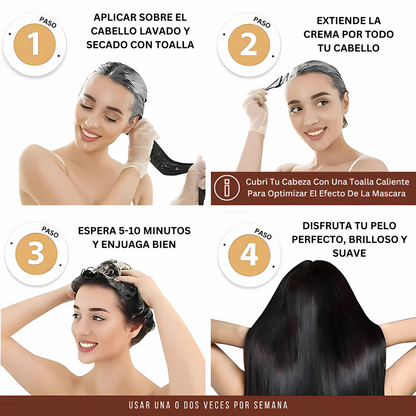 PASO
1
APLICAR SOBRE EL CABELLO LAVADO Y SECADO CON TOALLA

PASO
2
EXTIENDE LA CREMA POR TODO TU CABELLO

Cubri Tu Cabeza Con Una Toalla Caliente Para Optimizar El Efecto De La Mascara

PASO
3
ESPERA 5-10 MINUTOS Y ENJUAGA BIEN

PASO
4
DISFRUTA TU PELO PERFECTO, BRILLOSO Y SUAVE

USAR UNA O DOS VECES POR SEMANA