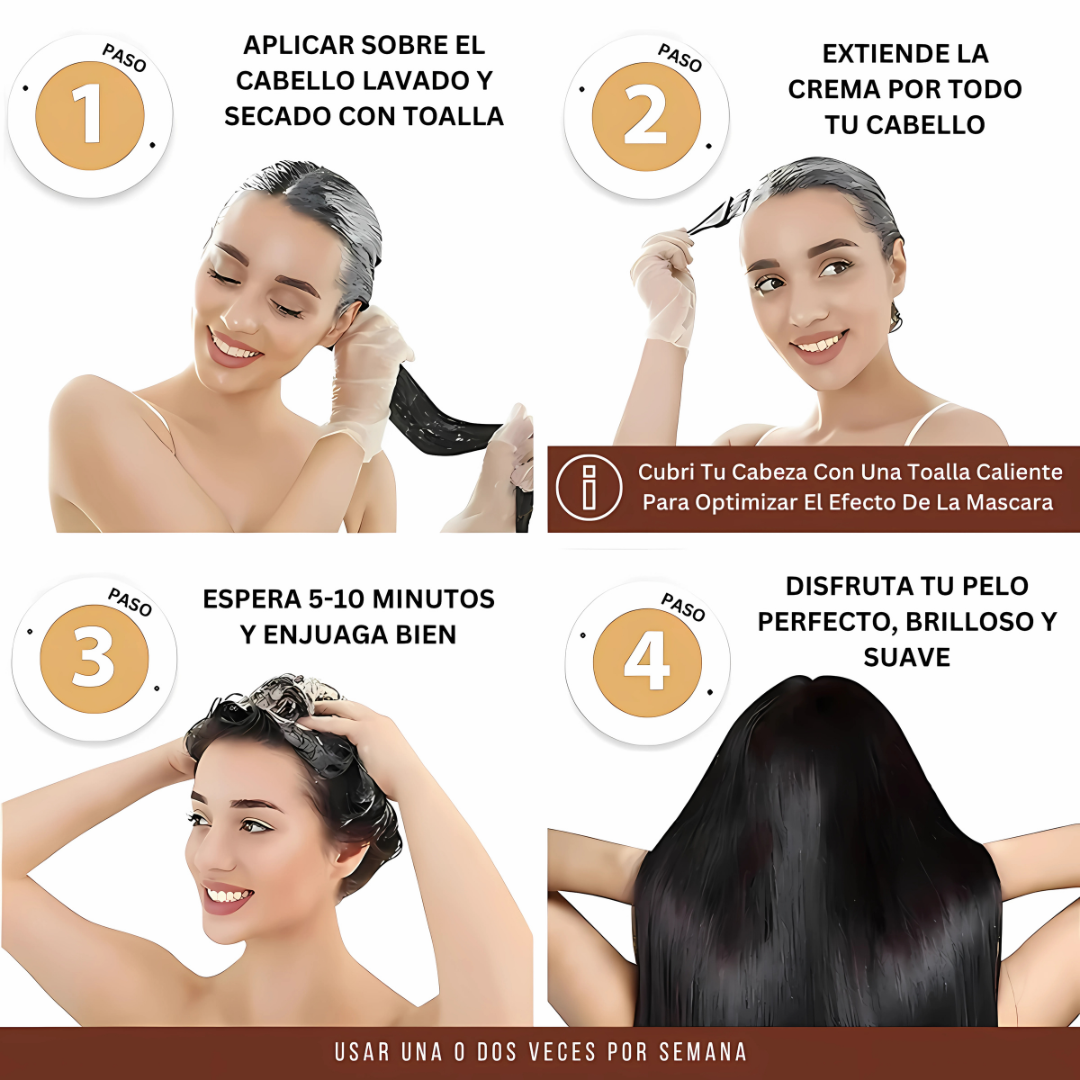 PASO 1

APLICAR SOBRE EL CABELLO LAVADO Y SECADO CON TOALLA

PASO 2

EXTIENDE LA CREMA POR TODO TU CABELLO

Cubri Tu Cabeza Con Una Toalla Caliente Para Optimizar El Efecto De La Mascara

PASO 3

ESPERA 5-10 MINUTOS Y ENJUAGA BIEN

PASO 4

DISFRUTA TU PELO PERFECTO, BRILLOSO Y SUAVE

USAR UNA O DOS VECES POR SEMANA