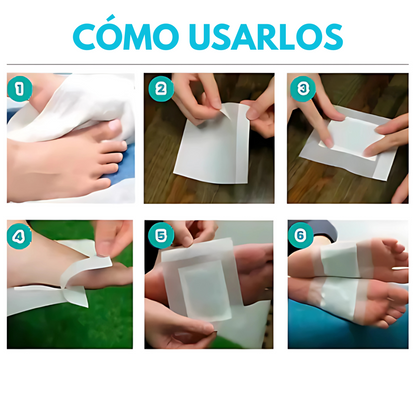 CÓMO USARLOS

1

2

3

4

5

6