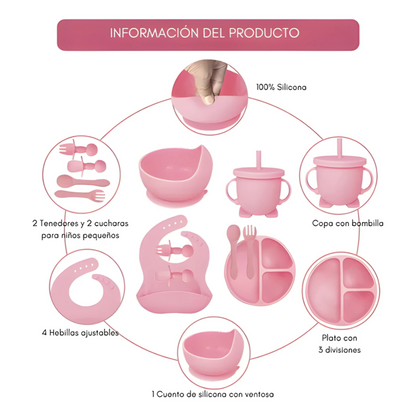 INFORMACIÓN DEL PRODUCTO

100% Silicona

2 Tenedores y 2 cucharas para niños pequeños

Copa con bombilla

4 Hebillas ajustables

Plato con 3 divisiones

1 Cuento de silicona con ventosa