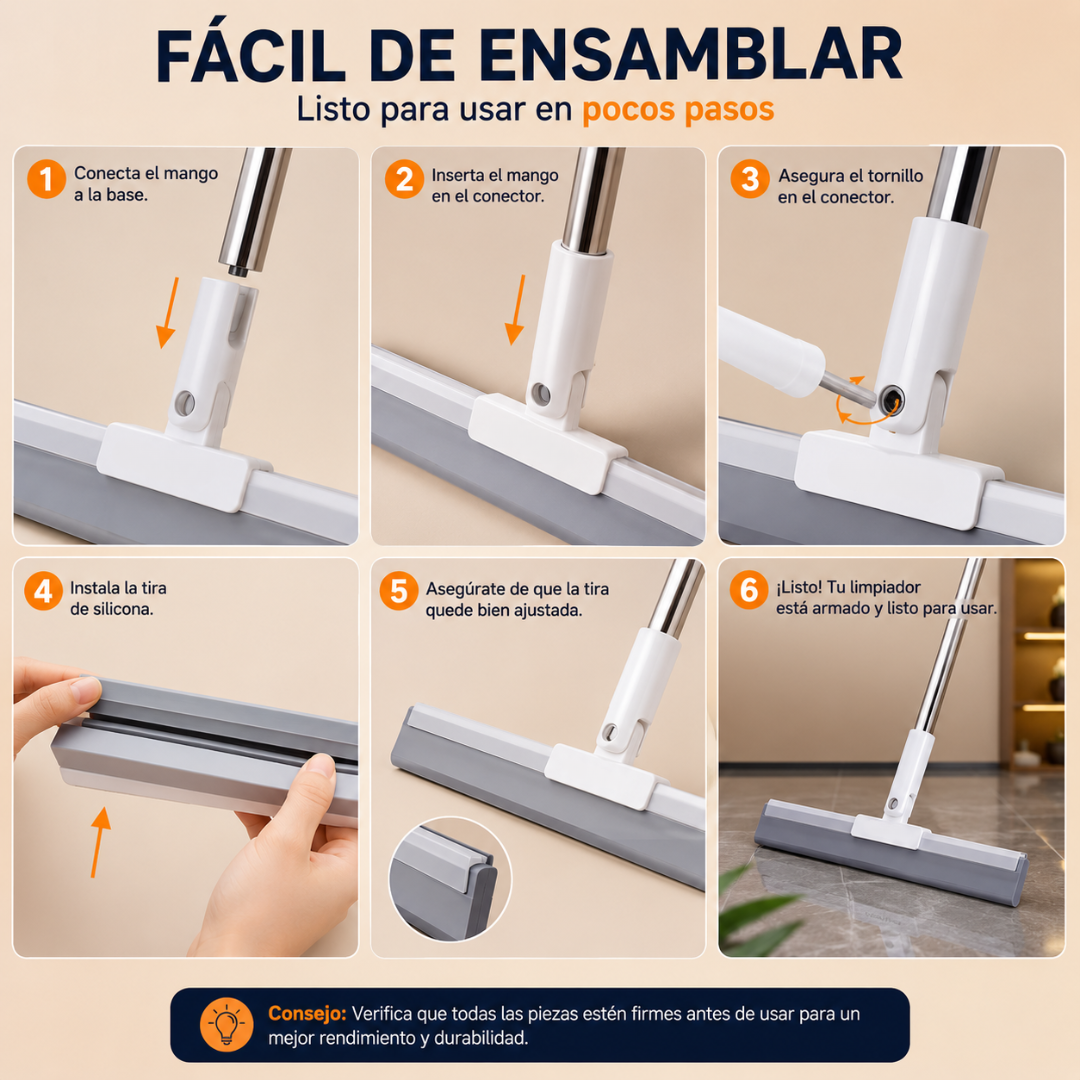 FÁCIL DE ENSAMBLAR

Listo para usar en pocos pasos

1 Conecta el mango a la base.

2 Inserta el mango en el conector.

3 Asegura el tornillo en el conector.

4 Instala la tira de silicona.

5 Asegúrate de que la tira quede bien ajustada.

6 ¡Listo! Tu limpiador está armado y listo para usar.

Consejo: Verifica que todas las piezas estén firmes antes de usar para un mejor rendimiento y durabilidad.