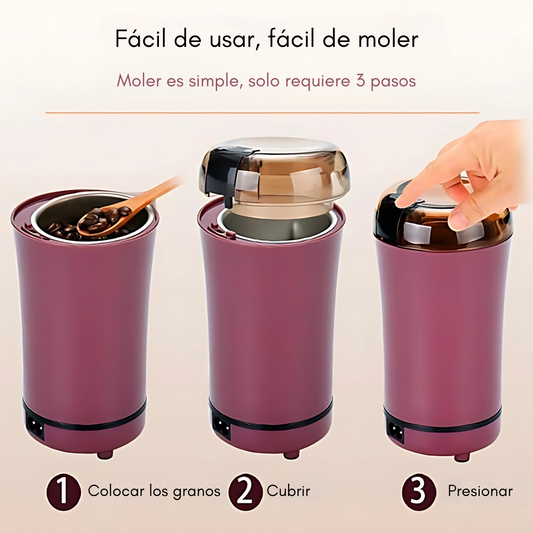 Fácil de usar, fácil de moler

Moler es simple, solo requiere 3 pasos

1 Colocar los granos 2 Cubrir 3 Presionar