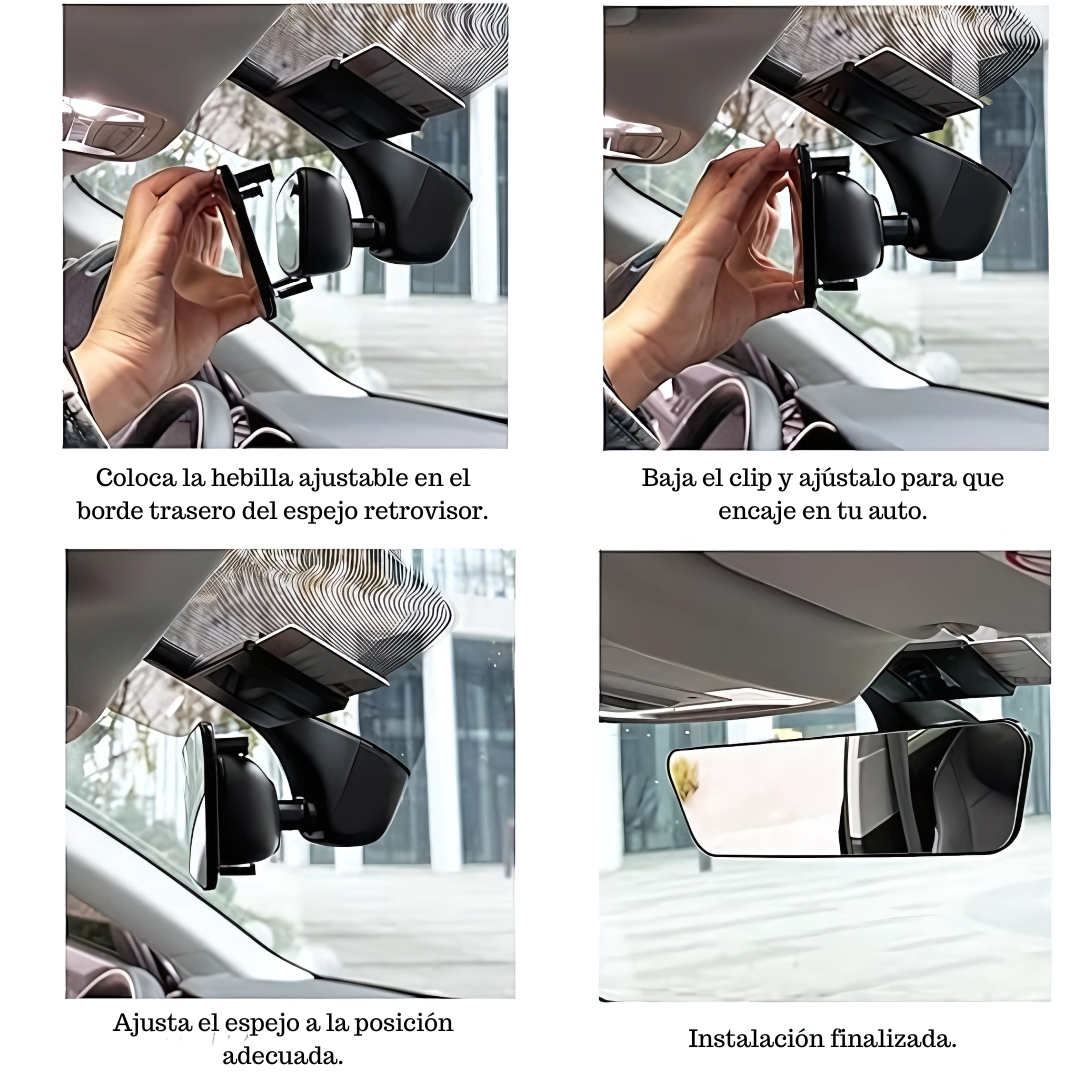 Coloca la hebilla ajustable en el borde trasero del espejo retrovisor.

Baja el clip y ajústalo para que encaje en tu auto.

Ajusta el espejo a la posición adecuada.

Instalación finalizada.