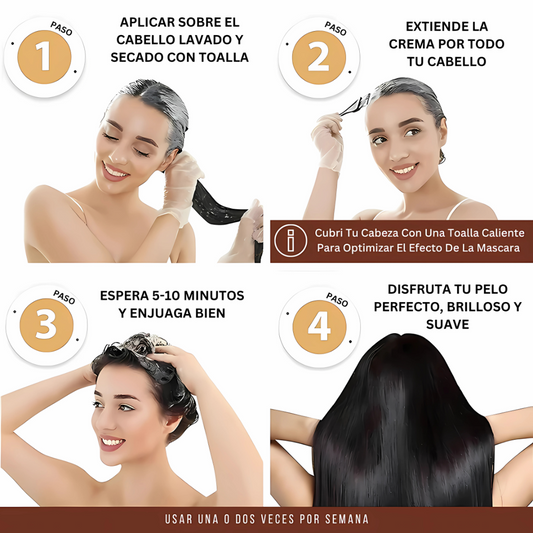 PASO
1
APLICAR SOBRE EL CABELLO LAVADO Y SECADO CON TOALLA

PASO
2
EXTIENDE LA CREMA POR TODO TU CABELLO

Cubri Tu Cabeza Con Una Toalla Caliente Para Optimizar El Efecto De La Mascara

PASO
3
ESPERA 5-10 MINUTOS Y ENJUAGA BIEN

PASO
4
DISFRUTA TU PELO PERFECTO, BRILLOSO Y SUAVE

USAR UNA O DOS VECES POR SEMANA