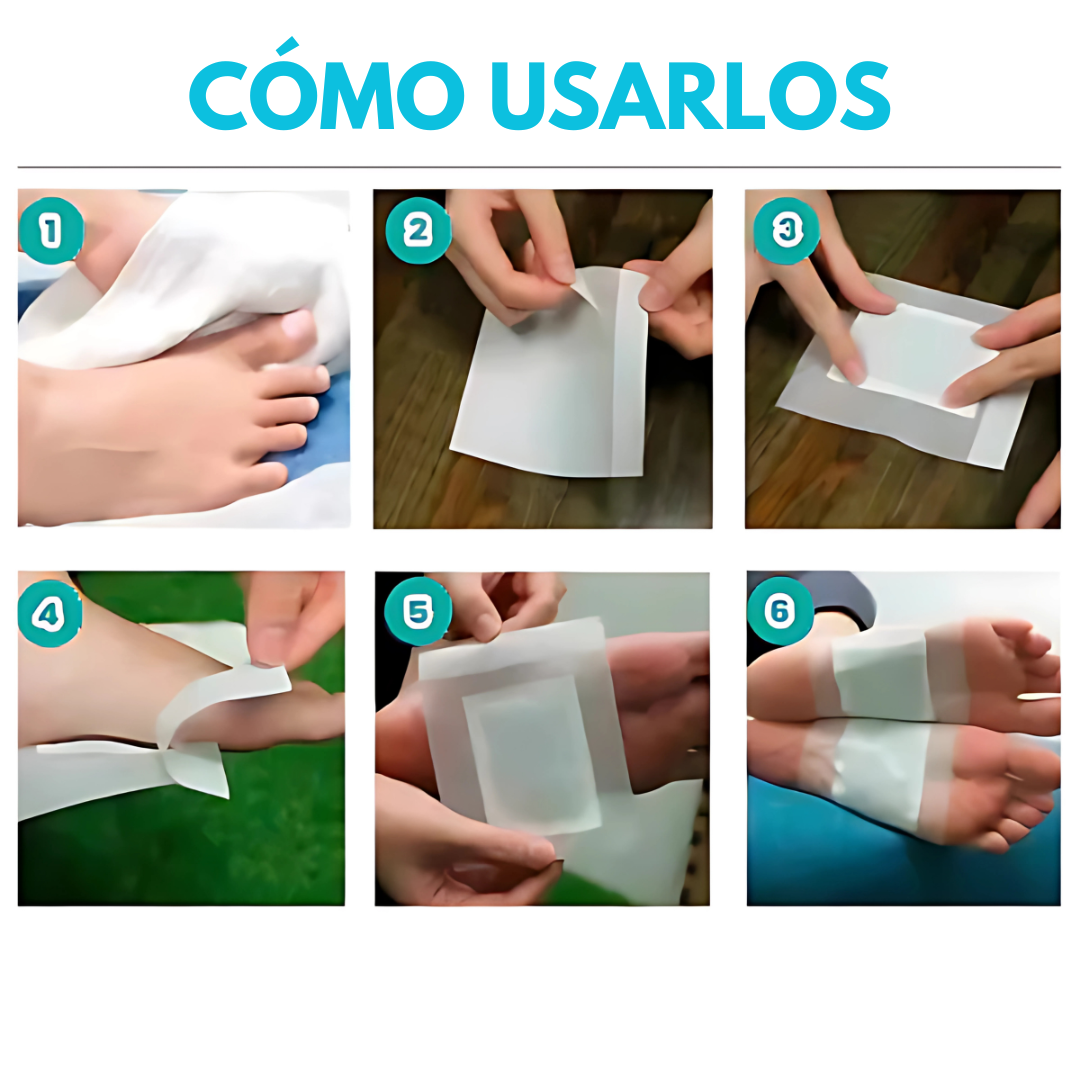 CÓMO USARLOS

1

2

3

4

5

6